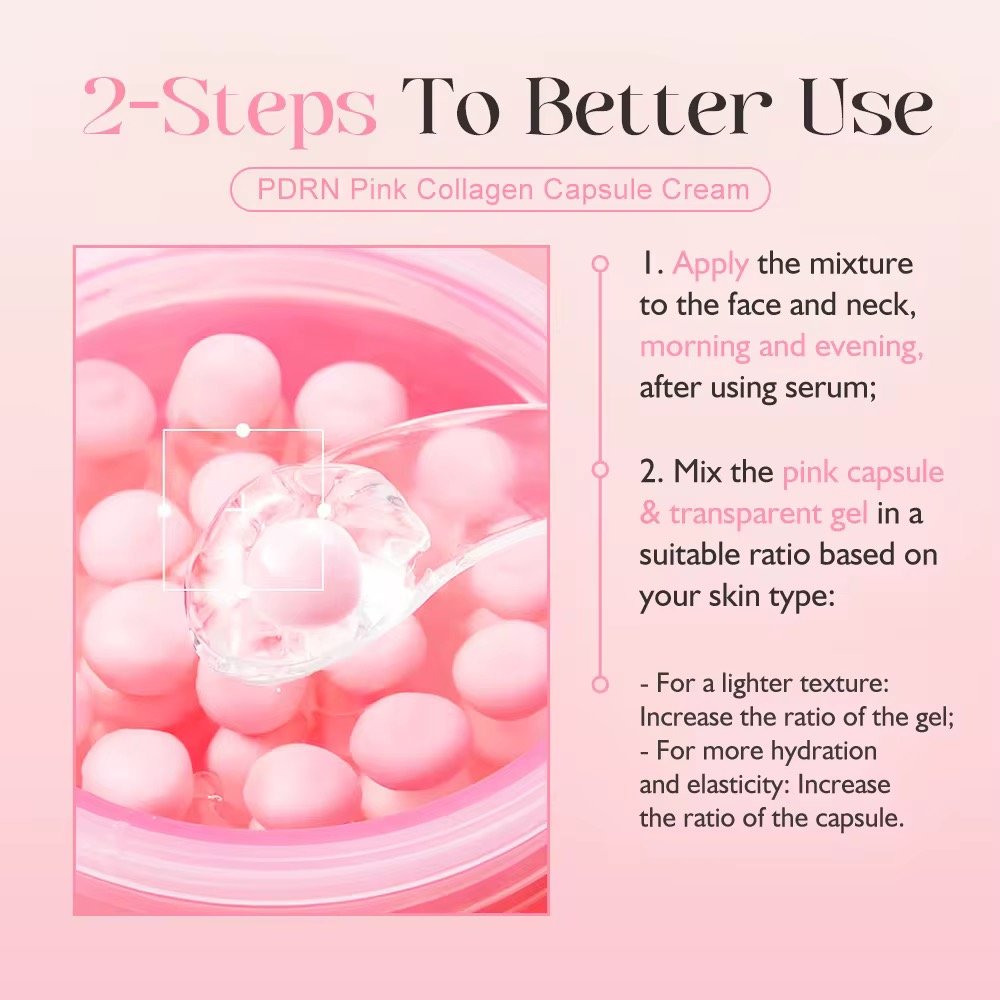 2-Steps To Better Use

PDRN Pink Collagen Capsule Cream

1. Apply the mixture to the face and neck, morning and evening, after using serum;

2. Mix the pink capsule & transparent gel in a suitable ratio based on your skin type:

- For a lighter texture: Increase the ratio of the gel;
- For more hydration and elasticity: Increase the ratio of the capsule.